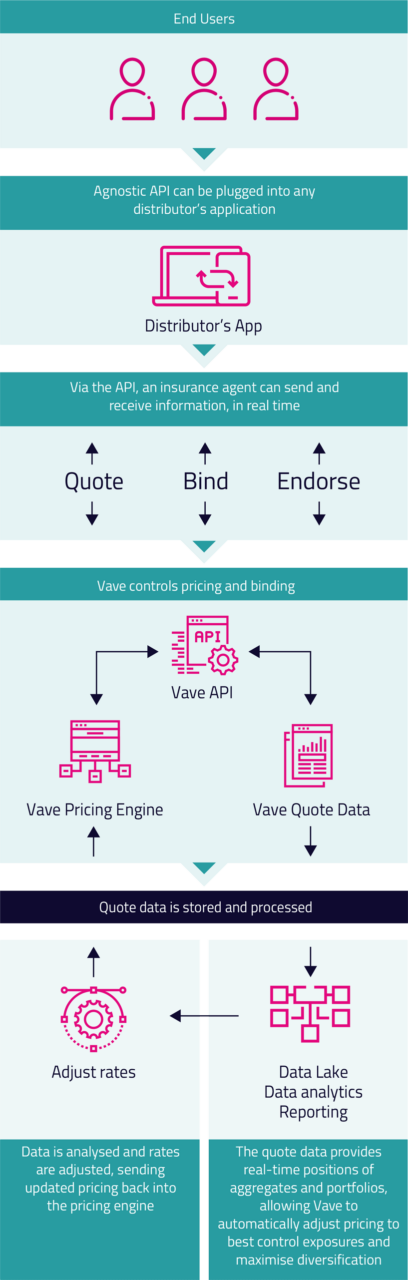 End Users

Agnostic API can be plugged into any distributor's application

Distributor's App

Via the API, an insurance agent can send and receive information, in real time

Quote

Bind

Endorse

Vave controls pricing and binding

API

Vave API

Vave Pricing Engine

Vave Quote Data

Quote data is stored and processed

Adjust rates

Data Lake
Data analytics
Reporting

Data is analysed and rates are adjusted, sending updated pricing back into the pricing engine

The quote data provides real-time positions of aggregates and portfolios, allowing Vave to automatically adjust pricing to best control exposures and maximise diversification